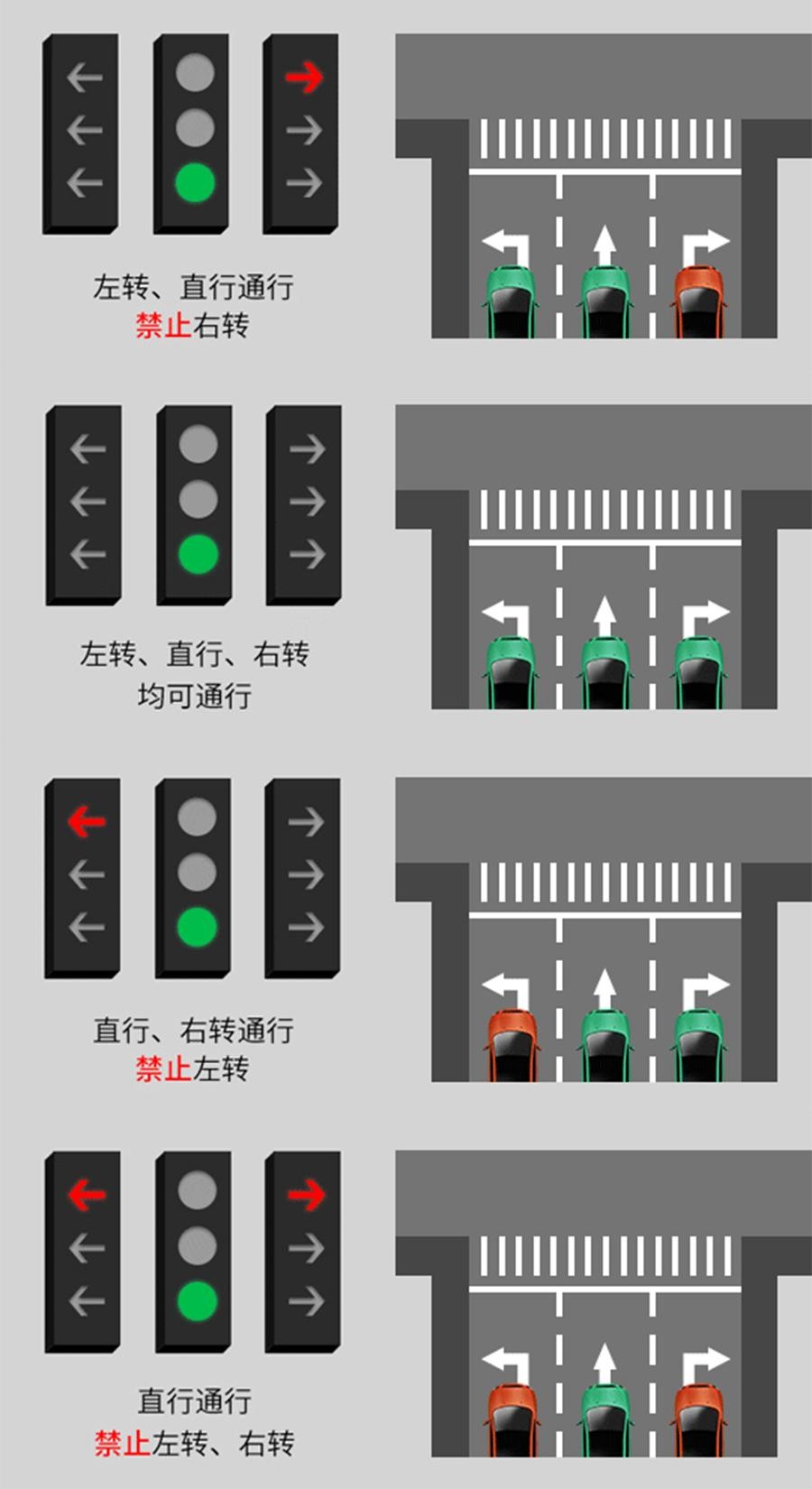 左转、直行通行
禁止右转

左转、直行、右转
均可通行

直行、右转通行
禁止左转

直行通行
禁止左转、右转